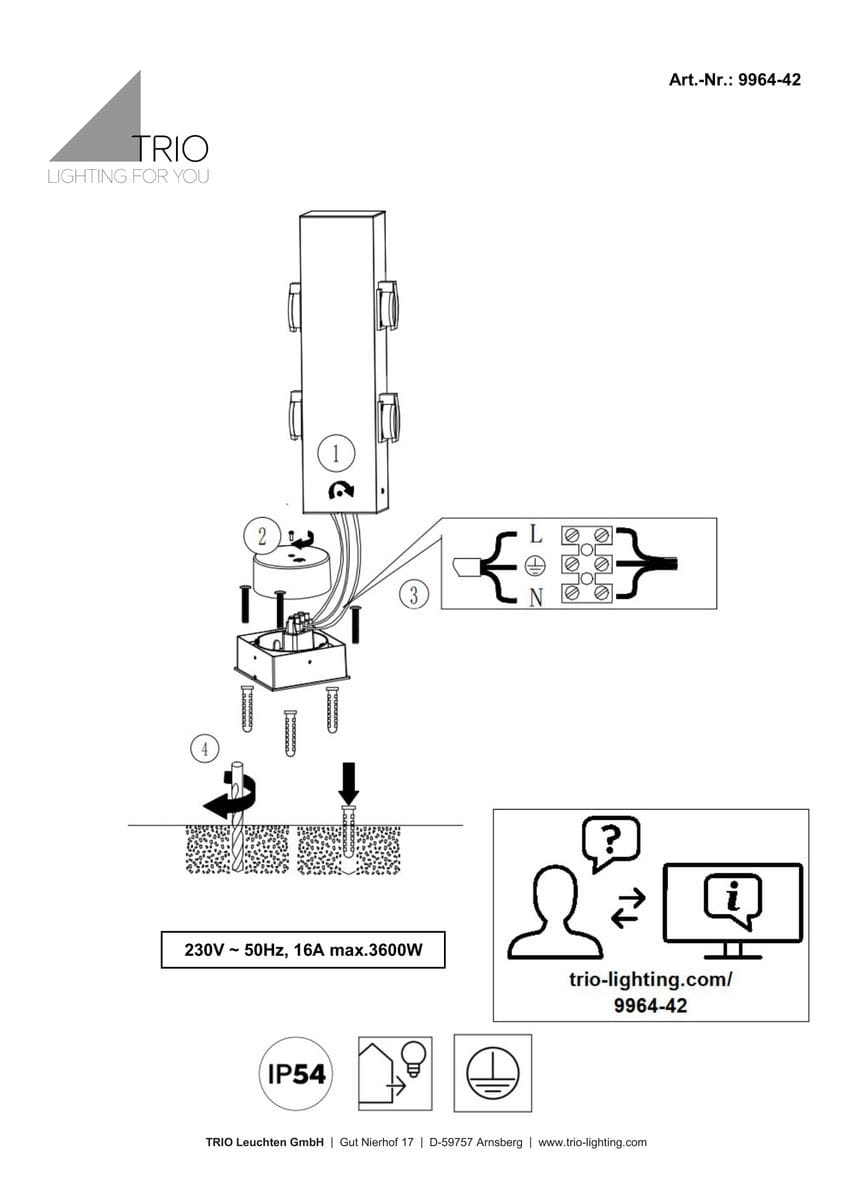 Art.-Nr.: 9964-42

TRIO
LIGHTING FOR YOU

1

2

3

L
N

4

230V ~ 50Hz, 16A max.3600W

?

i

trio-lighting.com/
9964-42

IP54

TRIO Leuchten GmbH | Gut Nierhof 17 | D-59757 Arnsberg | www.trio-lighting.com