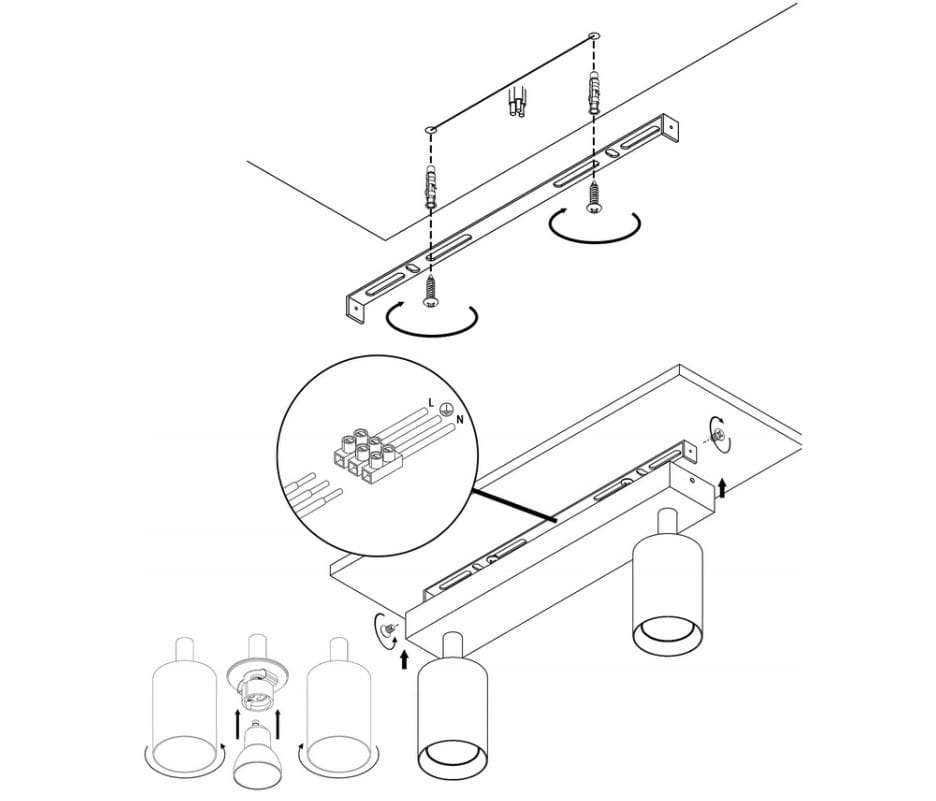 L
N