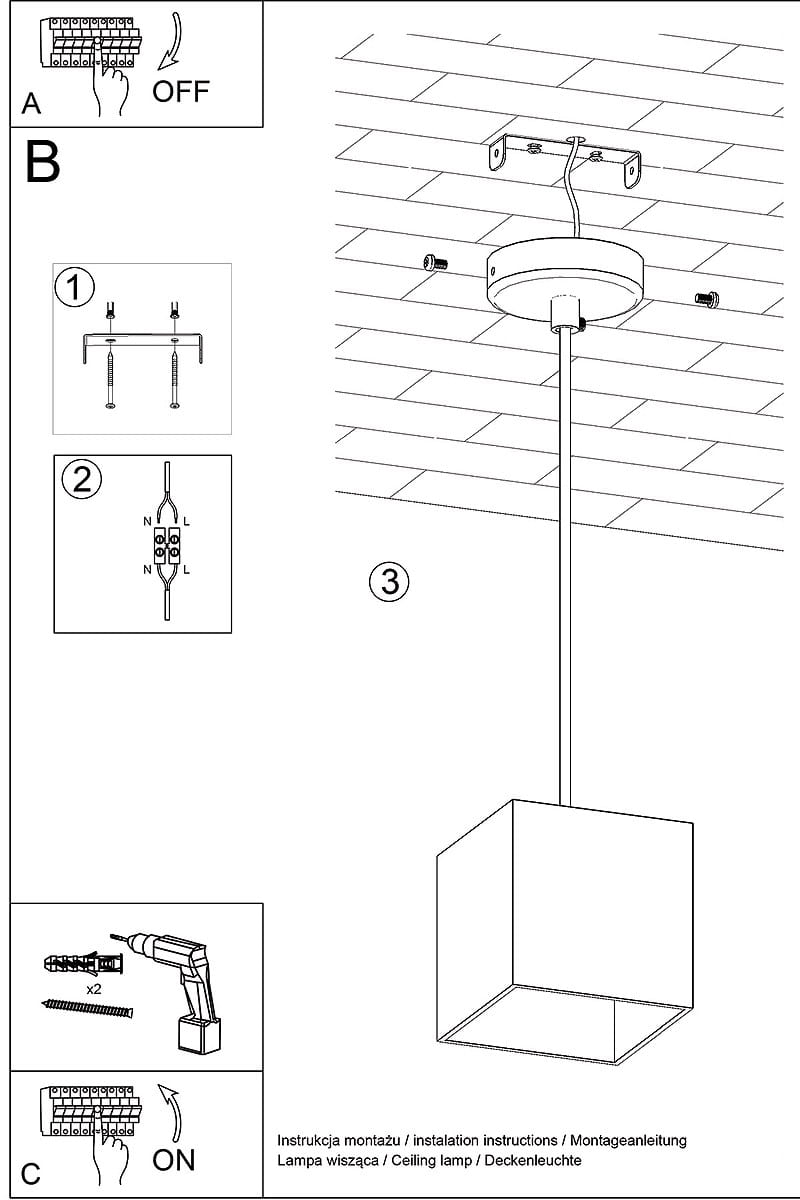 A
OFF

B

1

2
N L
N L

3

x2

C
ON

Instrukcja montażu / instalation instructions / Montageanleitung
Lampa wisząca / Ceiling lamp / Deckenleuchte