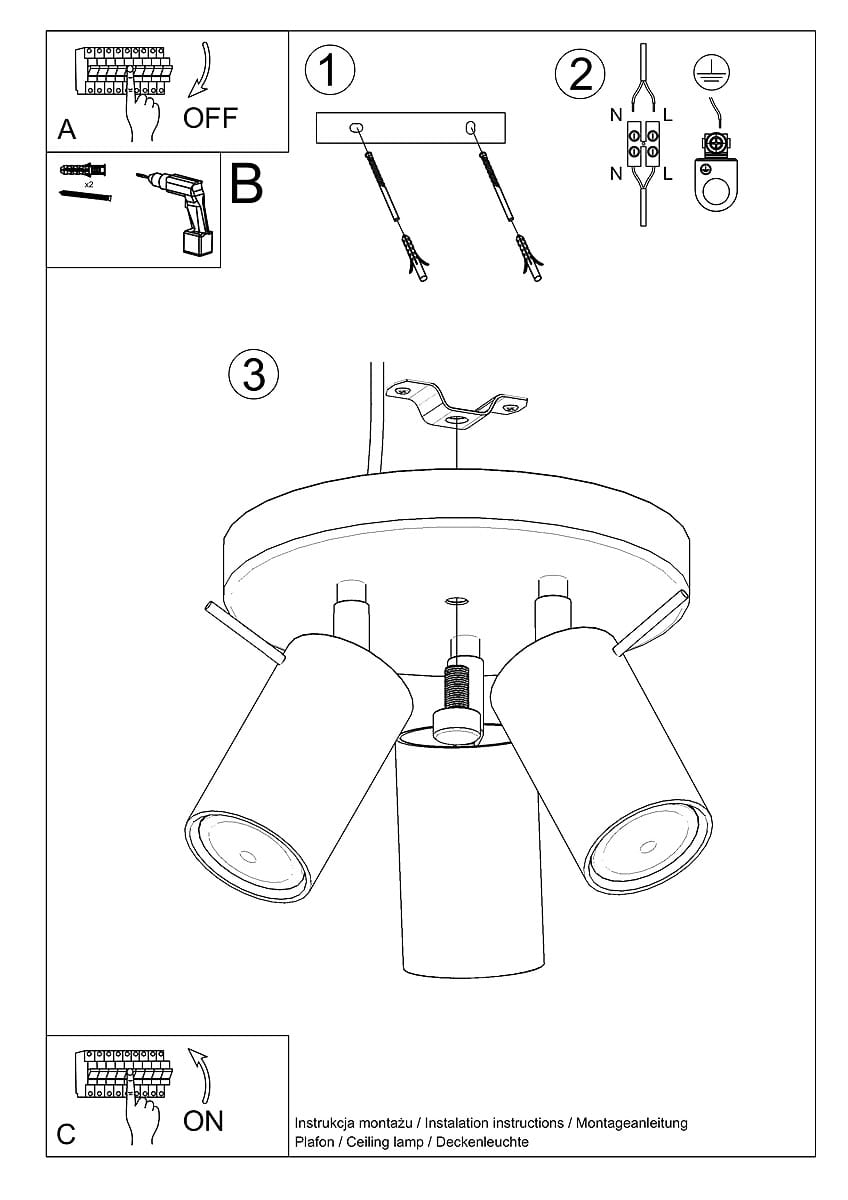 A
OFF

x2
B

1

2
N L
N L

3

C
ON

Instrukcja montażu / Instalation instructions / Montageanleitung
Plafon / Ceiling lamp / Deckenleuchte