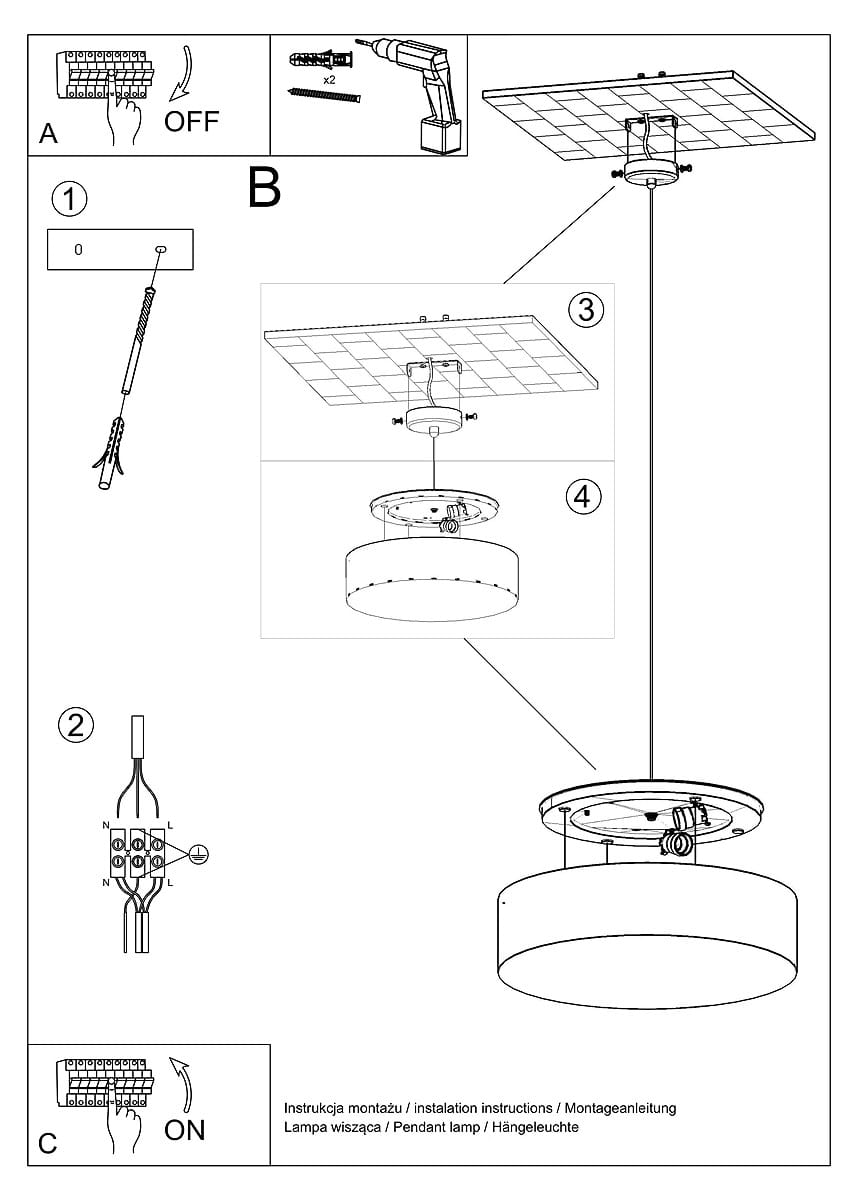 A
OFF

x2

B

1

0

3

4

2

N
L
N
L

C
ON

Instrukcja montażu / instalation instructions / Montageanleitung
Lampa wisząca / Pendant lamp / Hängeleuchte