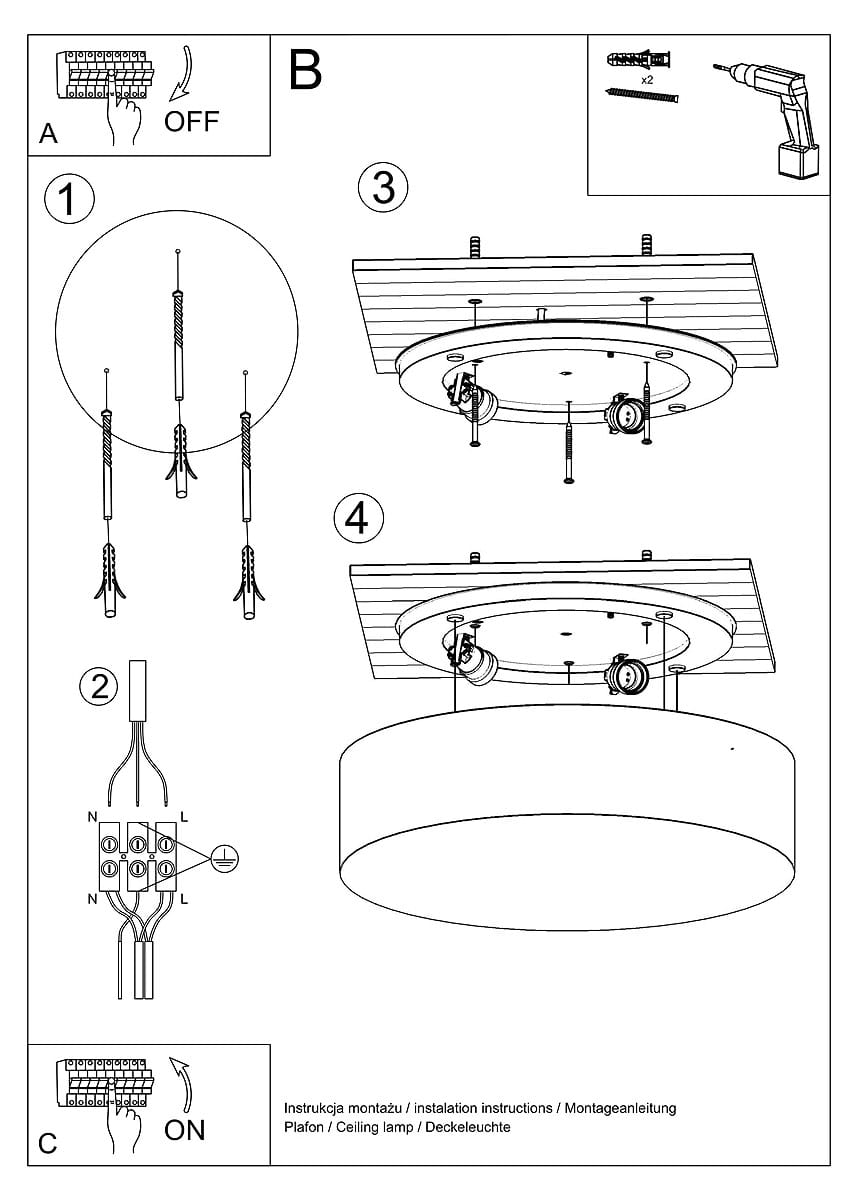 A
OFF

B

x2

1

3

4

2

N
L
N
L

C
ON

Instrukcja montażu / instalation instructions / Montageanleitung
Plafon / Ceiling lamp / Deckeleuchte