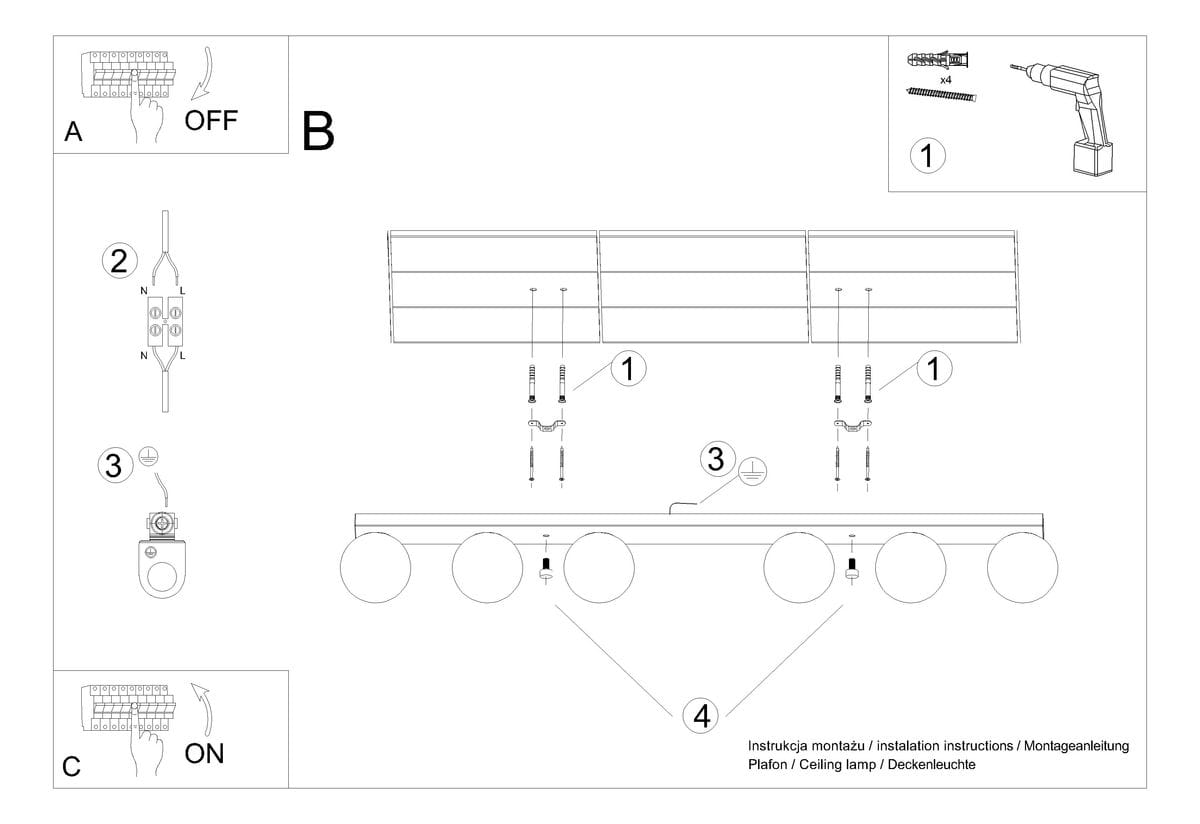 A
OFF

B

x4
1

2
N
L
N
L

3

1
1
3

4

C
ON

Instrukcja montażu / instalation instructions / Montageanleitung
Plafon / Ceiling lamp / Deckenleuchte