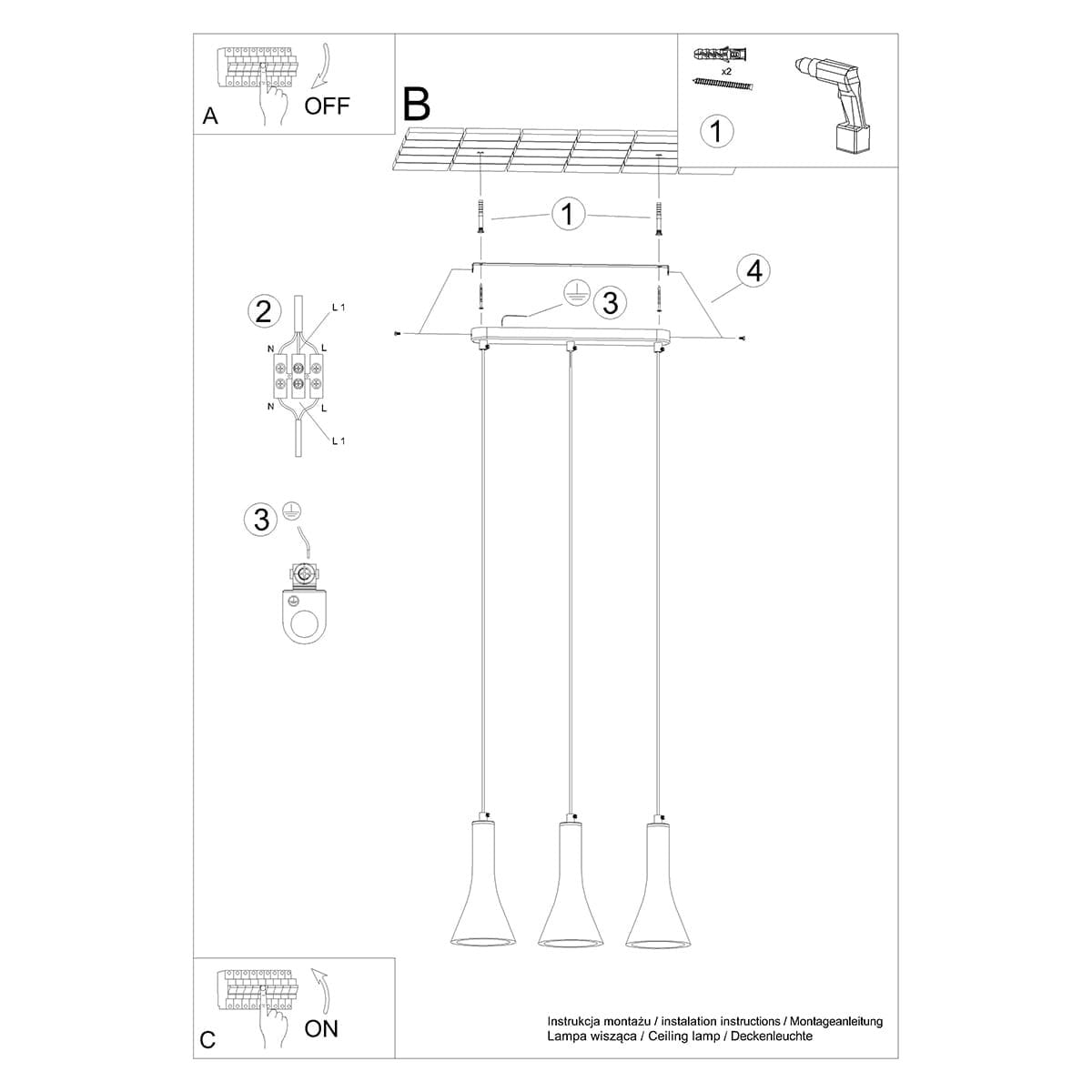 A
OFF

B

x2
1

1

4

3

2
L 1
N
L
N
L
L 1

3

C
ON

Instrukcja montażu / instalation instructions / Montageanleitung
Lampa wisząca / Ceiling lamp / Deckenleuchte