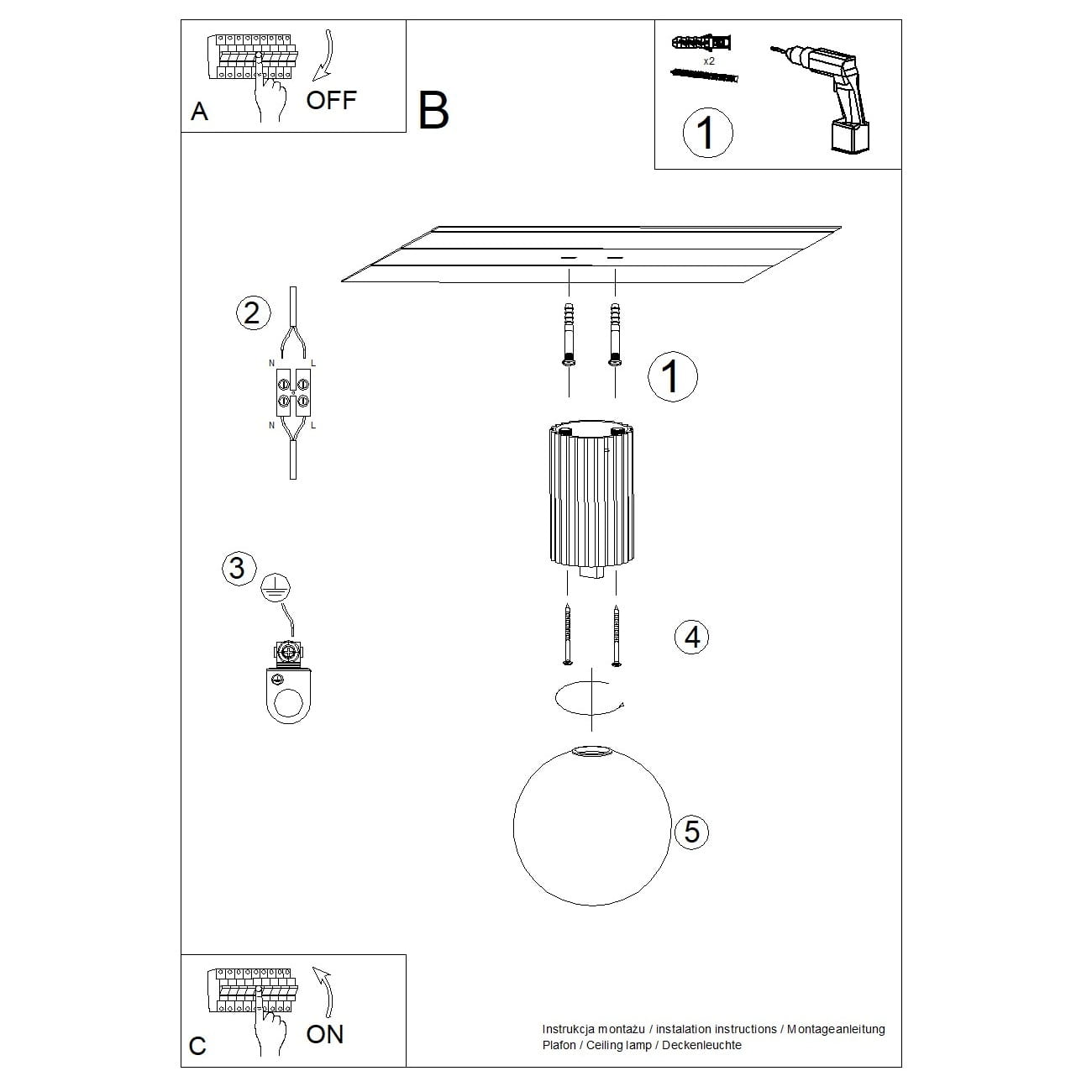 A OFF

B

x2

1

2

N L

N L

1

3

4

5

C ON

Instrukcja montażu / instalation instructions / Montageanleitung
Plafon / Ceiling lamp / Deckenleuchte