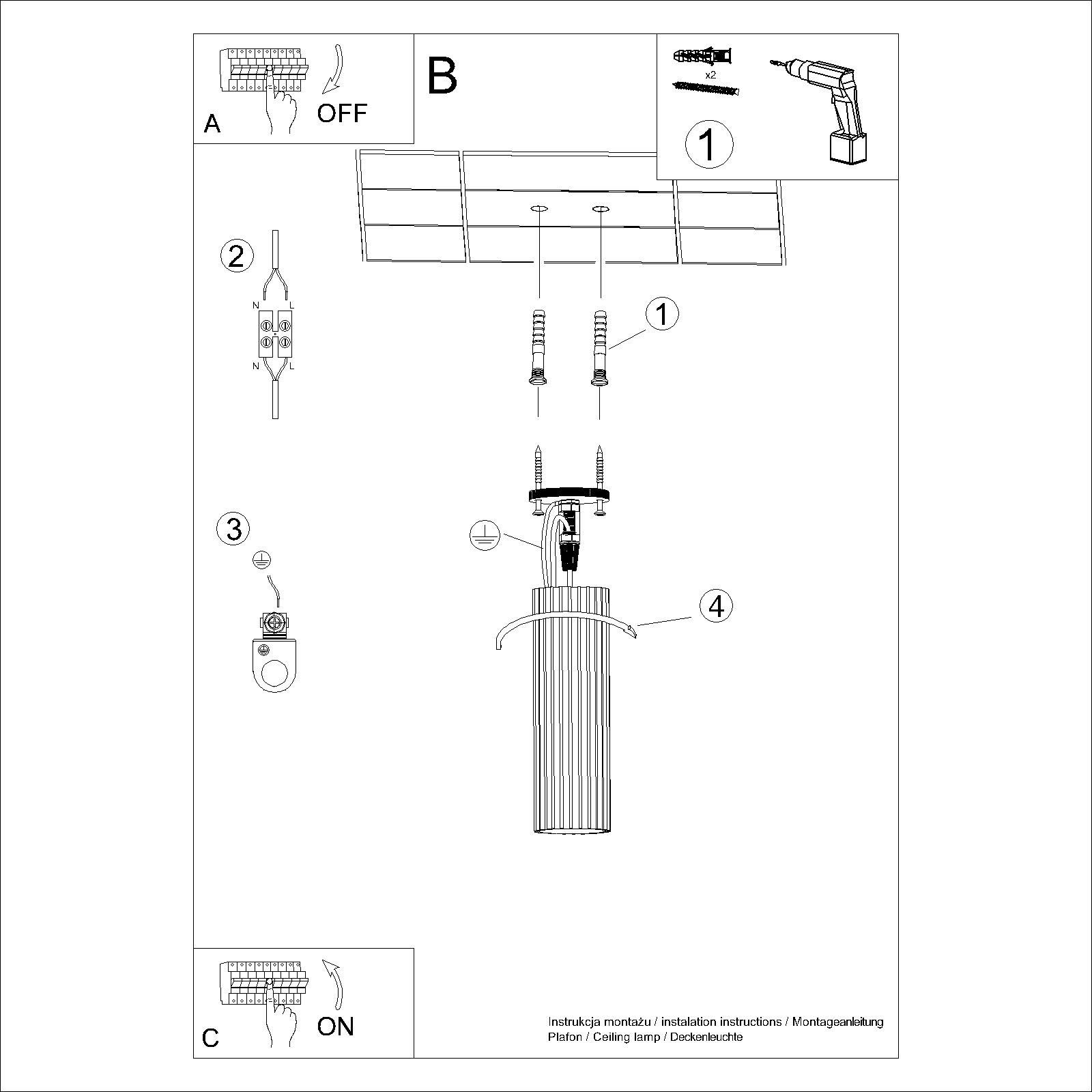 A
OFF

B

x2

1

2
N L
N L

1

3

4

C
ON

Instrukcja montażu / instalation instructions / Montageanleitung
Plafon / Ceiling lamp / Deckenleuchte