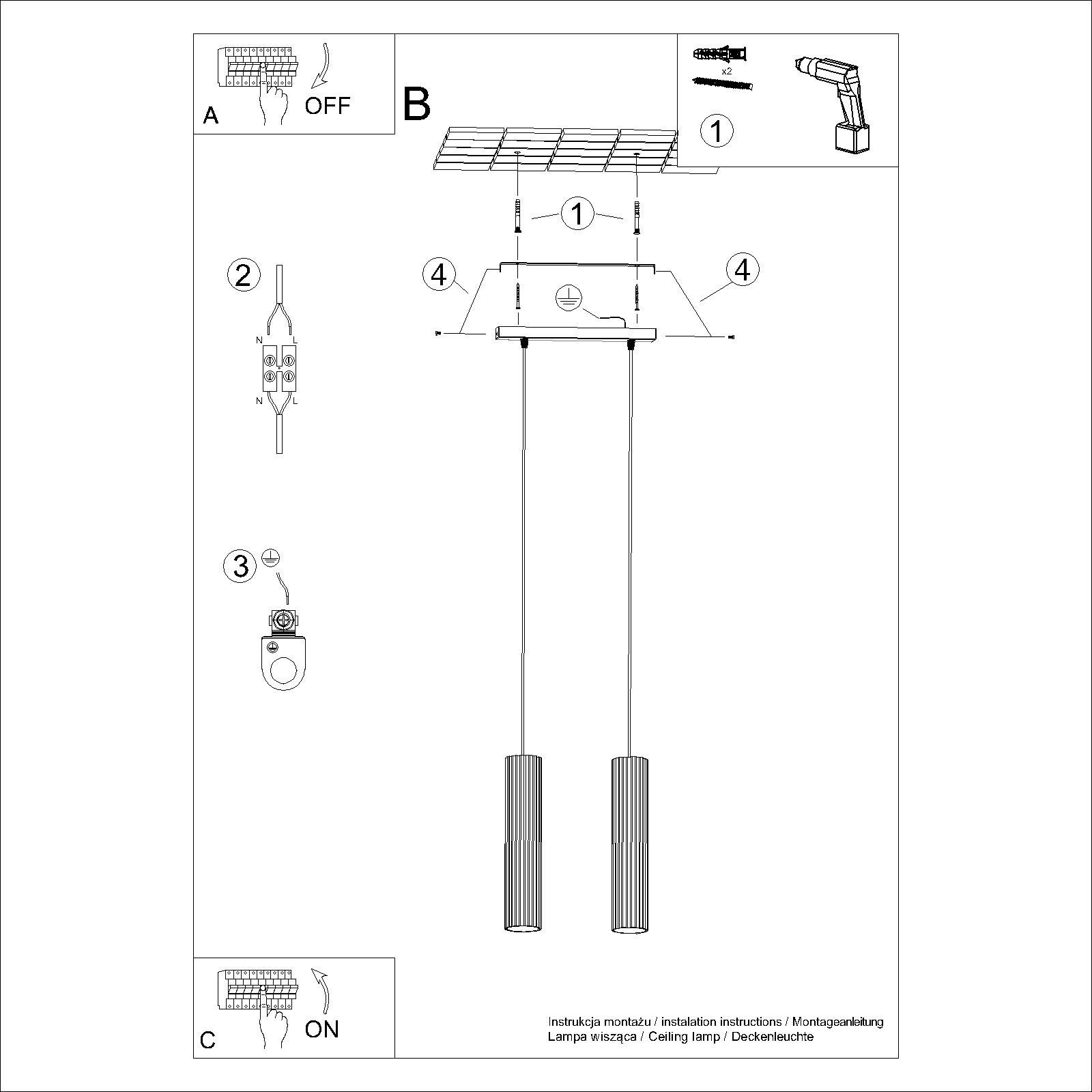 A
OFF

B

x2

1

1

4

4

2

N
L
N
L

3

C
ON

Instrukcja montażu / instalation instructions / Montageanleitung
Lampa wisząca / Ceiling lamp / Deckenleuchte