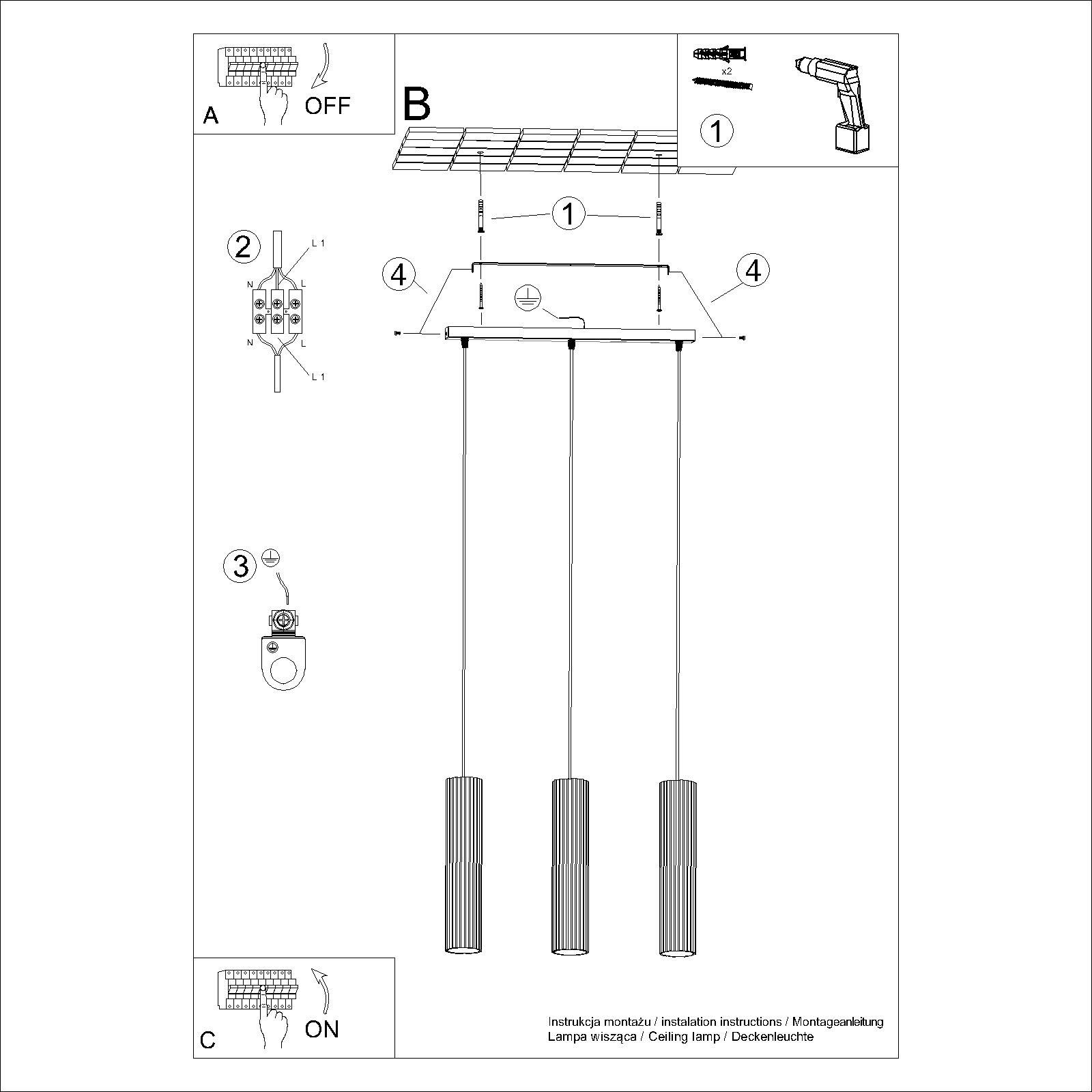 A
OFF

B

x2

1

1

2
L 1
N
L
N
L
L 1

4

4

3

C
ON

Instrukcja montażu / instalation instructions / Montageanleitung
Lampa wisząca / Ceiling lamp / Deckenleuchte