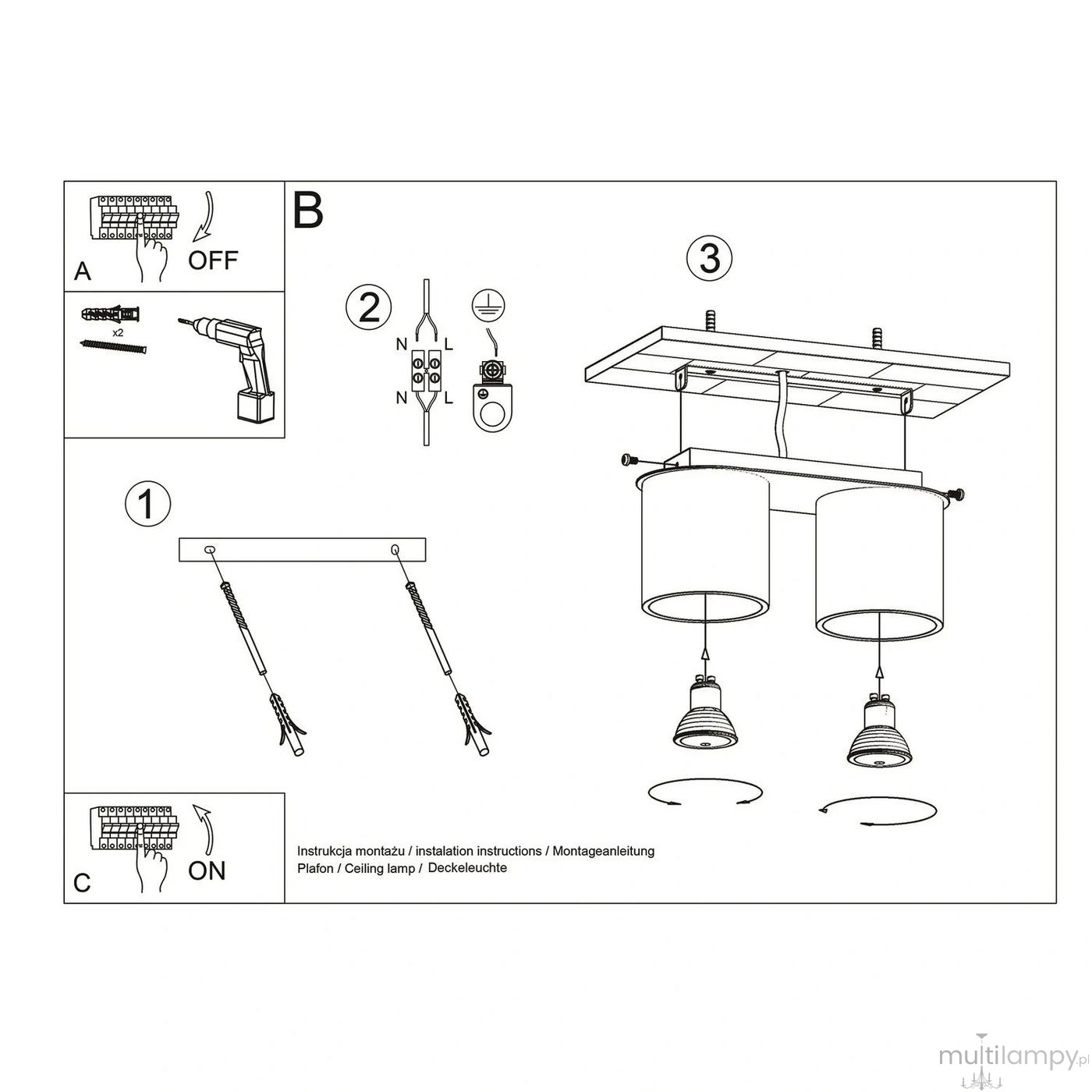 A
OFF

x2

B

2
N
L
N
L

3

1

C
ON

Instrukcja montażu / instalation instructions / Montageanleitung
Plafon / Ceiling lamp / Deckeleuchte

multilampy.pl