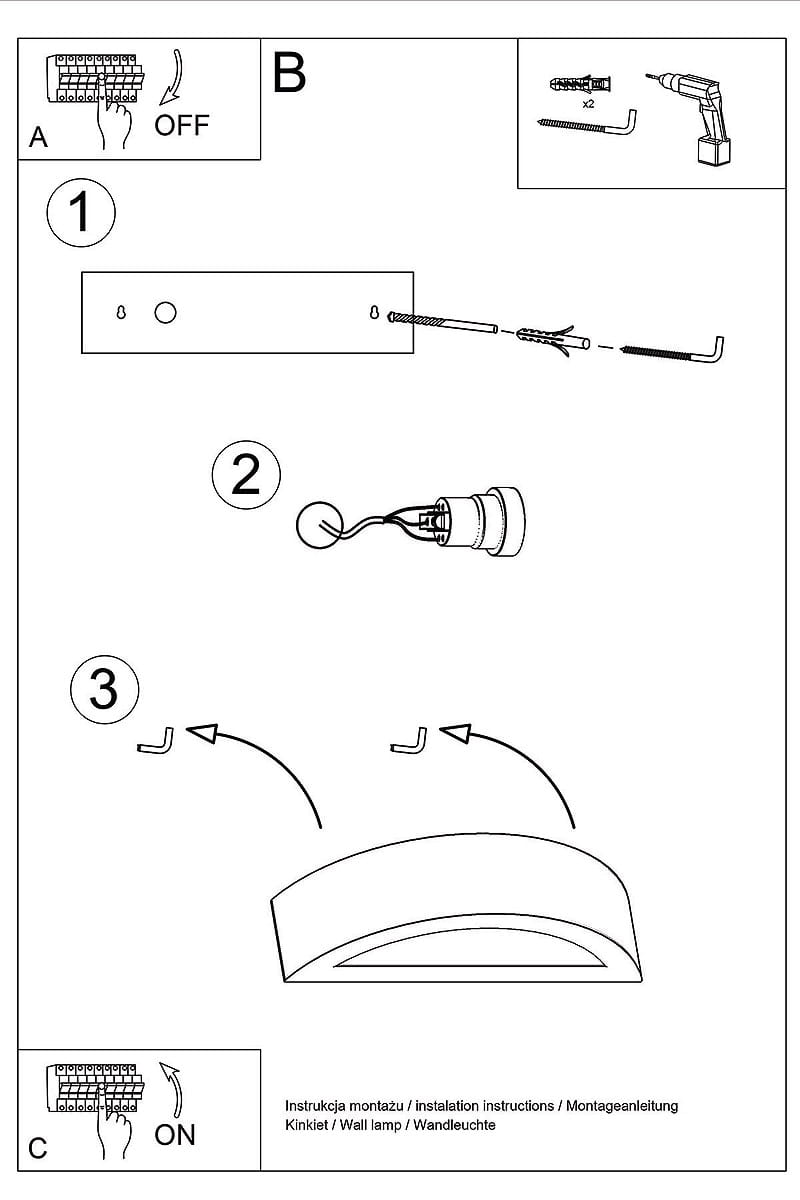 A
OFF

B

x2

1

2

3

C
ON

Instrukcja montażu / instalation instructions / Montageanleitung
Kinkiet / Wall lamp / Wandleuchte